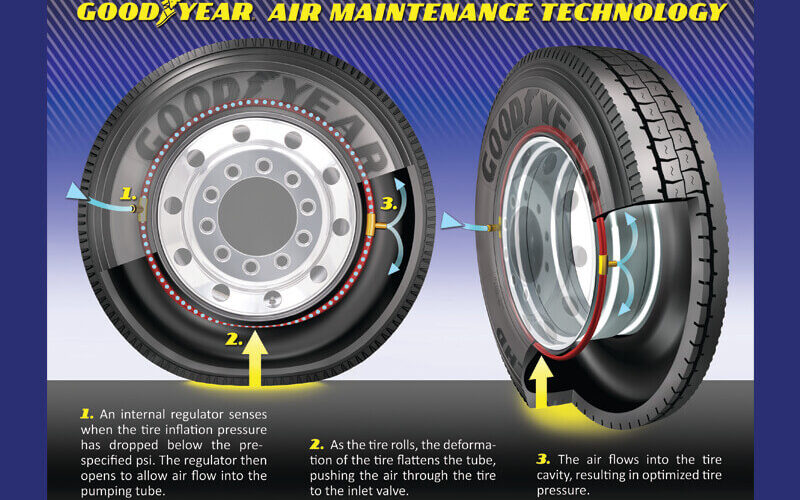 GOODYEAR AIR MAINTENANCE TECHNOLOGY

GOODYEAR

1.

3.

2.

GOODYEAR

1. An internal regulator senses when the tire inflation pressure has dropped below the prespecified psi. The regulator then opens to allow air flow into the pumping tube.

2. As the tire rolls, the deformation of the tire flattens the tube, pushing the air through the tire to the inlet valve.

3. The air flows into the tire cavity, resulting in optimized tire pressure.